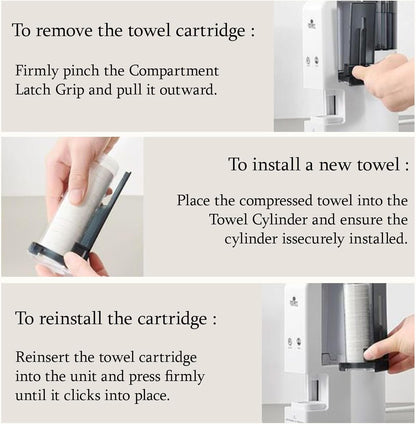 To remove the towel cartridge :

Firmly pinch the Compartment Latch Grip and pull it outward.

To install a new towel :

Place the compressed towel into the Towel Cylinder and ensure the cylinder issecurely installed.

To reinstall the cartridge :

Reinsert the towel cartridge into the unit and press firmly until it clicks into place.