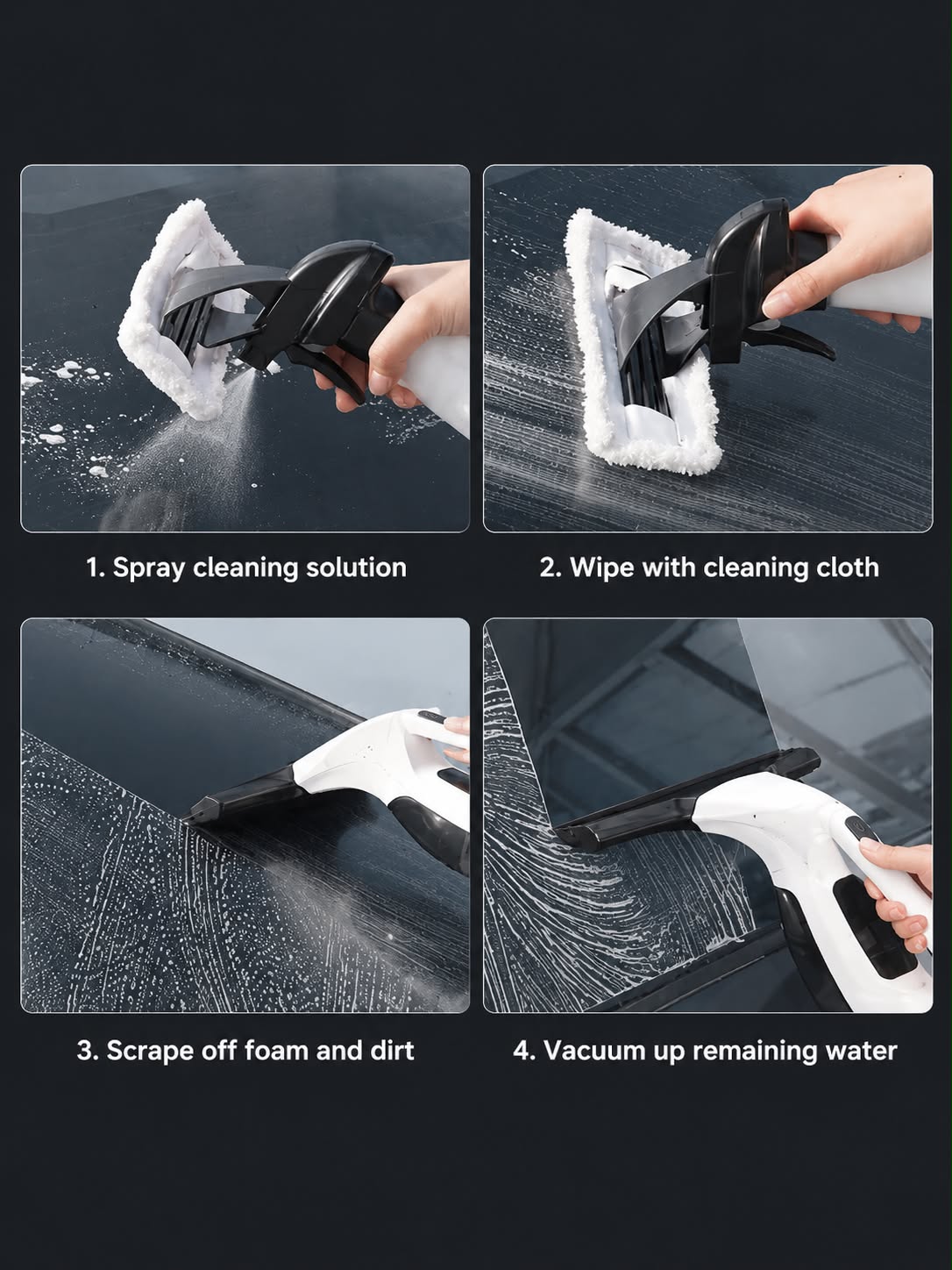 1. Spray cleaning solution

2. Wipe with cleaning cloth

3. Scrape off foam and dirt

4. Vacuum up remaining water