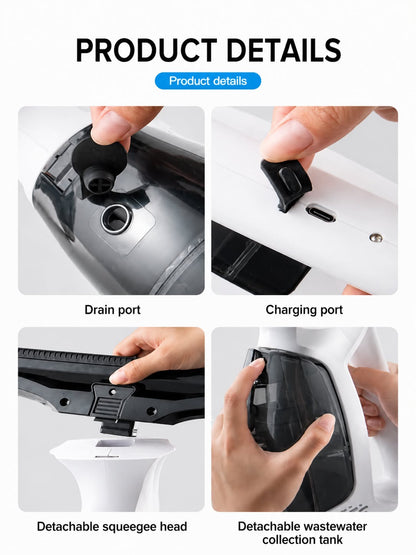 PRODUCT DETAILS

Product details

Drain port

Charging port

Detachable squeegee head

Detachable wastewater collection tank